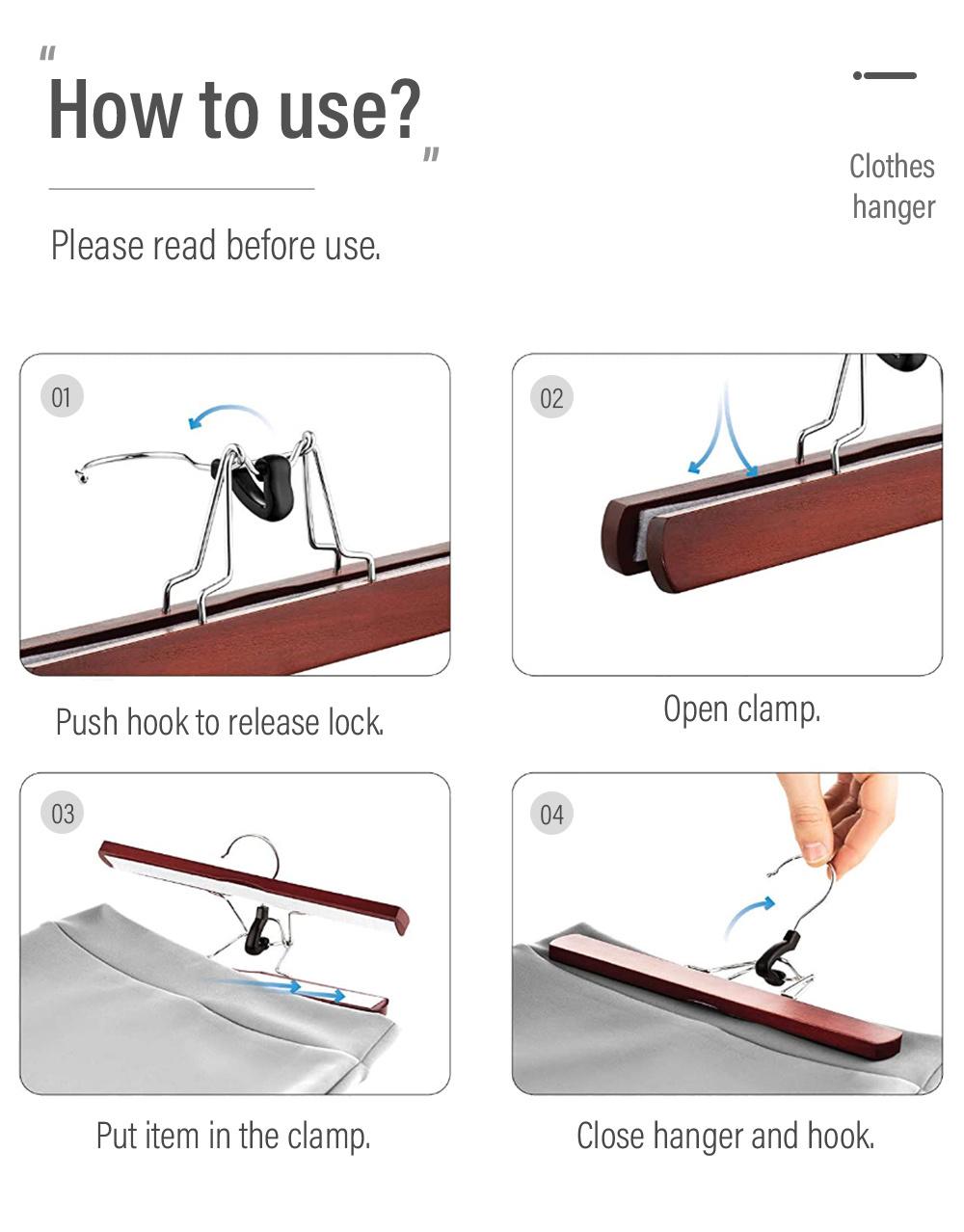 "How to use?"

Clothes hanger

Please read before use.

01

Push hook to release lock.

02

Open clamp.

03

Put item in the clamp.

04

Close hanger and hook.